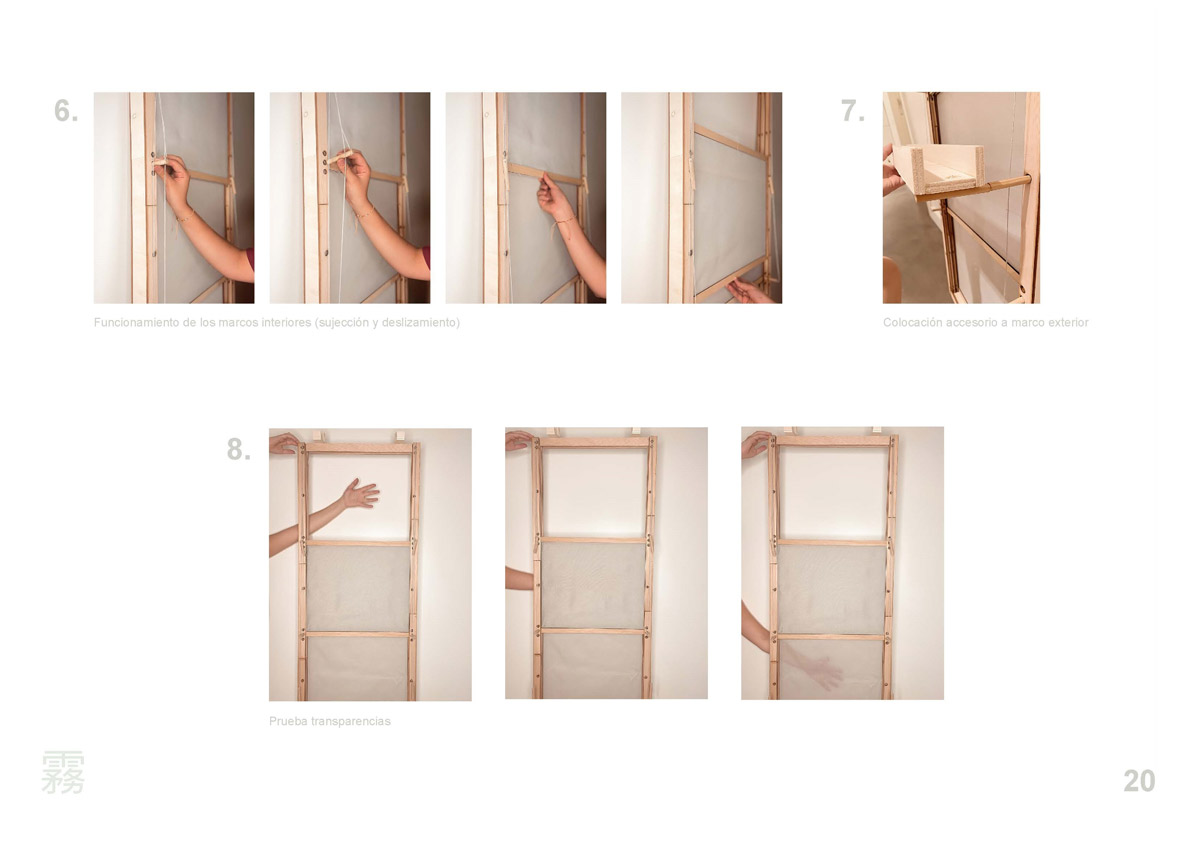 6.

Funcionamiento de los marcos interiores (sujección y deslizamiento)

7.

Colocación accesorio a marco exterior

8.

Prueba transparencias

霧

20