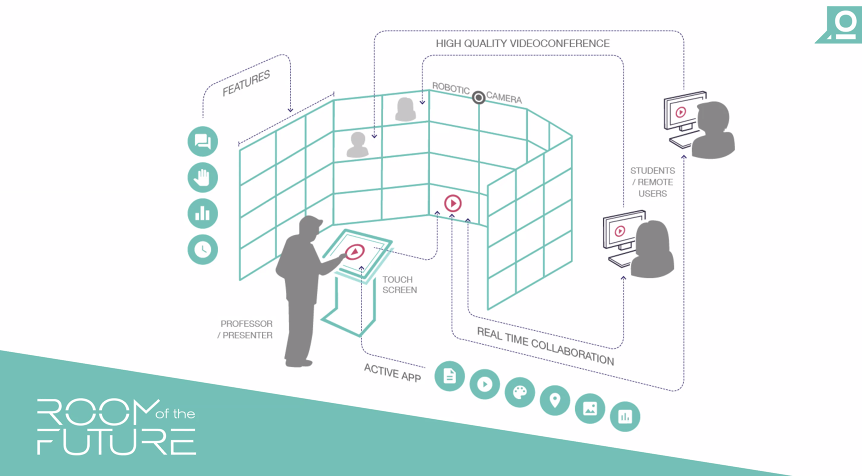 HIGH QUALITY VIDEOCONFERENCE

FEATURES

ROBOTIC CAMERA

STUDENTS / REMOTE USERS

TOUCH SCREEN

PROFESSOR / PRESENTER

REAL TIME COLLABORATION

ACTIVE APP

ROOM of the FUTURE