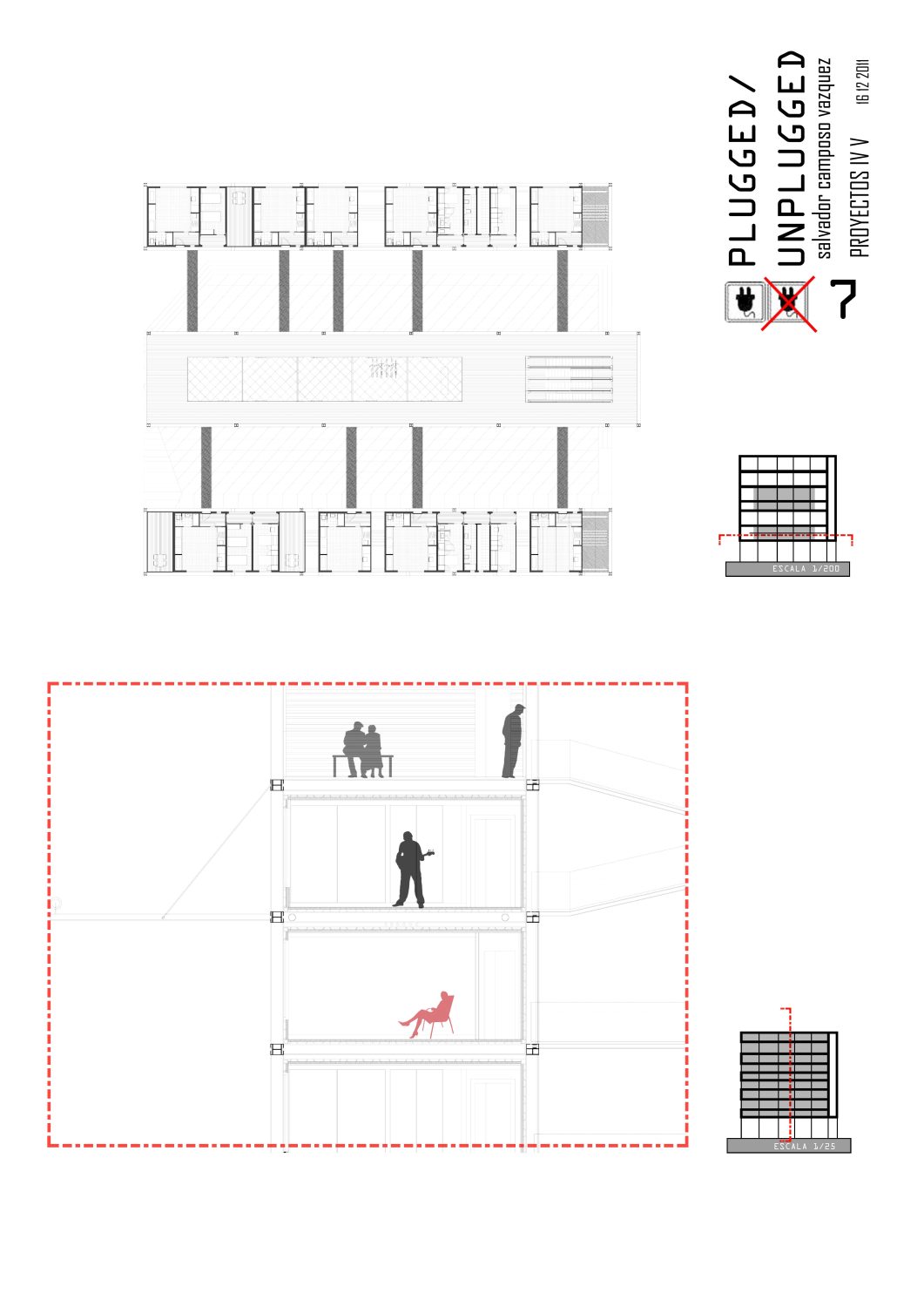 PLUGGED/
UNPLUGGED
salvador camposo vazquez
PROYECTOS IV V
16 12 2011

7

ESCALA 1/200

ESCALA 1/25